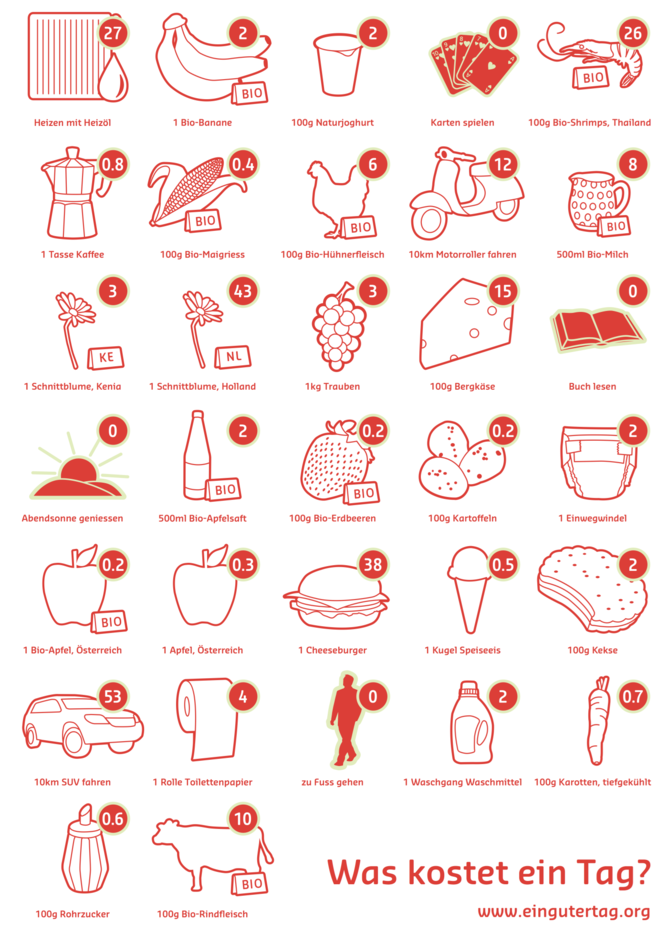 27
Heizen mit Heizöl

2
BIO
1 Bio-Banane

2
100g Naturjoghurt

0
Karten spielen

26
BIO
100g Bio-Shrimps, Thailand

0.8
1 Tasse Kaffee

0.4
BIO
100g Bio-Maigriess

6
BIO
100g Bio-Hühnerfleisch

12
10km Motorroller fahren

8
BIO
500ml Bio-Milch

3
KE
1 Schnittblume, Kenia

43
NL
1 Schnittblume, Holland

3
1kg Trauben

15
100g Bergkäse

0
Buch lesen

0
Abendsonne geniessen

2
BIO
500ml Bio-Apfelsaft

0.2
BIO
100g Bio-Erdbeeren

0.2
100g Kartoffeln

2
1 Einwegwindel

0.2
BIO
1 Bio-Apfel, Österreich

0.3
1 Apfel, Österreich

38
1 Cheeseburger

0.5
1 Kugel Speiseeis

2
100g Kekse

53
10km SUV fahren

4
1 Rolle Toilettenpapier

0
zu Fuss gehen

2
1 Waschgang Waschmittel

0.7
100g Karotten, tiefgekühlt

0.6
100g Rohrzucker

10
BIO
100g Bio-Rindfleisch

Was kostet ein Tag?

www.einguterTag.org